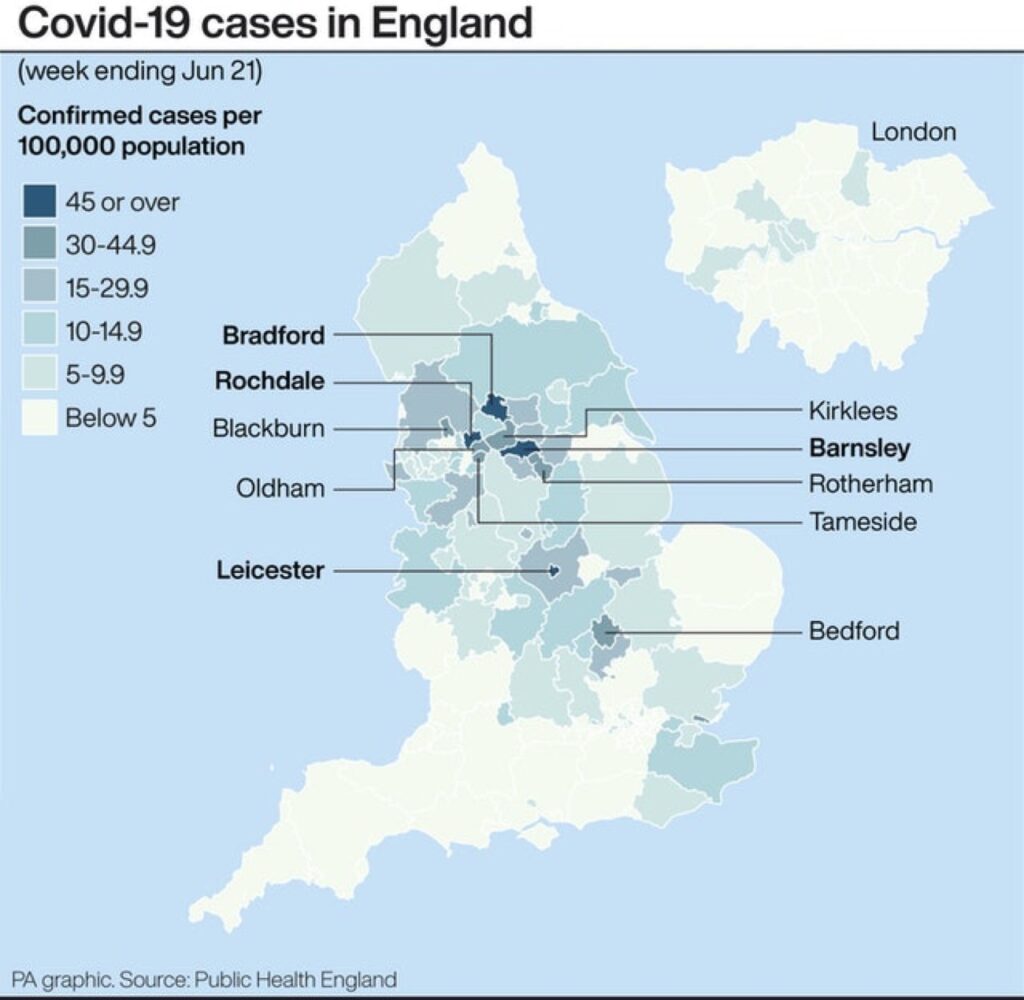 Covid-19 cases in England
(week ending Jun 21)

Confirmed cases per 100,000 population

45 or over
30-44.9
15-29.9
10-14.9
5-9.9
Below 5

London

Bradford
Rochdale
Blackburn
Oldham
Leicester

Kirklees
Barnsley
Rotherham
Tameside
Bedford

PA graphic. Source: Public Health England