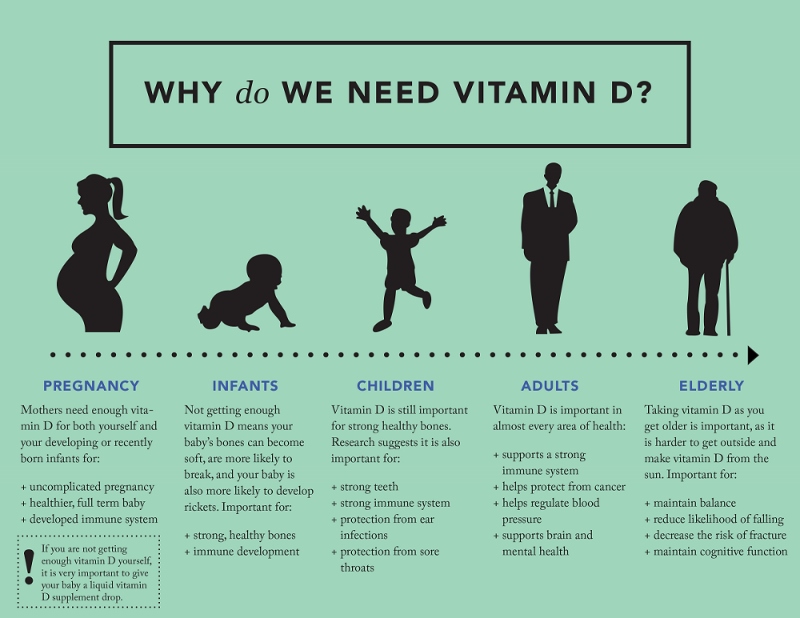 WHY do WE NEED VITAMIN D?

PREGNANCY

Mothers need enough vitamin D for both yourself and your developing or recently born infants for:

+ uncomplicated pregnancy
+ healthier, full term baby
+ developed immune system

! If you are not getting enough vitamin D yourself, it is very important to give your baby a liquid vitamin D supplement drop.

INFANTS

Not getting enough vitamin D means your baby's bones can become soft, are more likely to break, and your baby is also more likely to develop rickets. Important for:

+ strong, healthy bones
+ immune development

CHILDREN

Vitamin D is still important for strong healthy bones. Research suggests it is also important for:

+ strong teeth
+ strong immune system
+ protection from ear infections
+ protection from sore throats

ADULTS

Vitamin D is important in almost every area of health:

+ supports a strong immune system
+ helps protect from cancer
+ helps regulate blood pressure
+ supports brain and mental health

ELDERLY

Taking vitamin D as you get older is important, as it is harder to get outside and make vitamin D from the sun. Important for:

+ maintain balance
+ reduce likelihood of falling
+ decrease the risk of fracture
+ maintain cognitive function